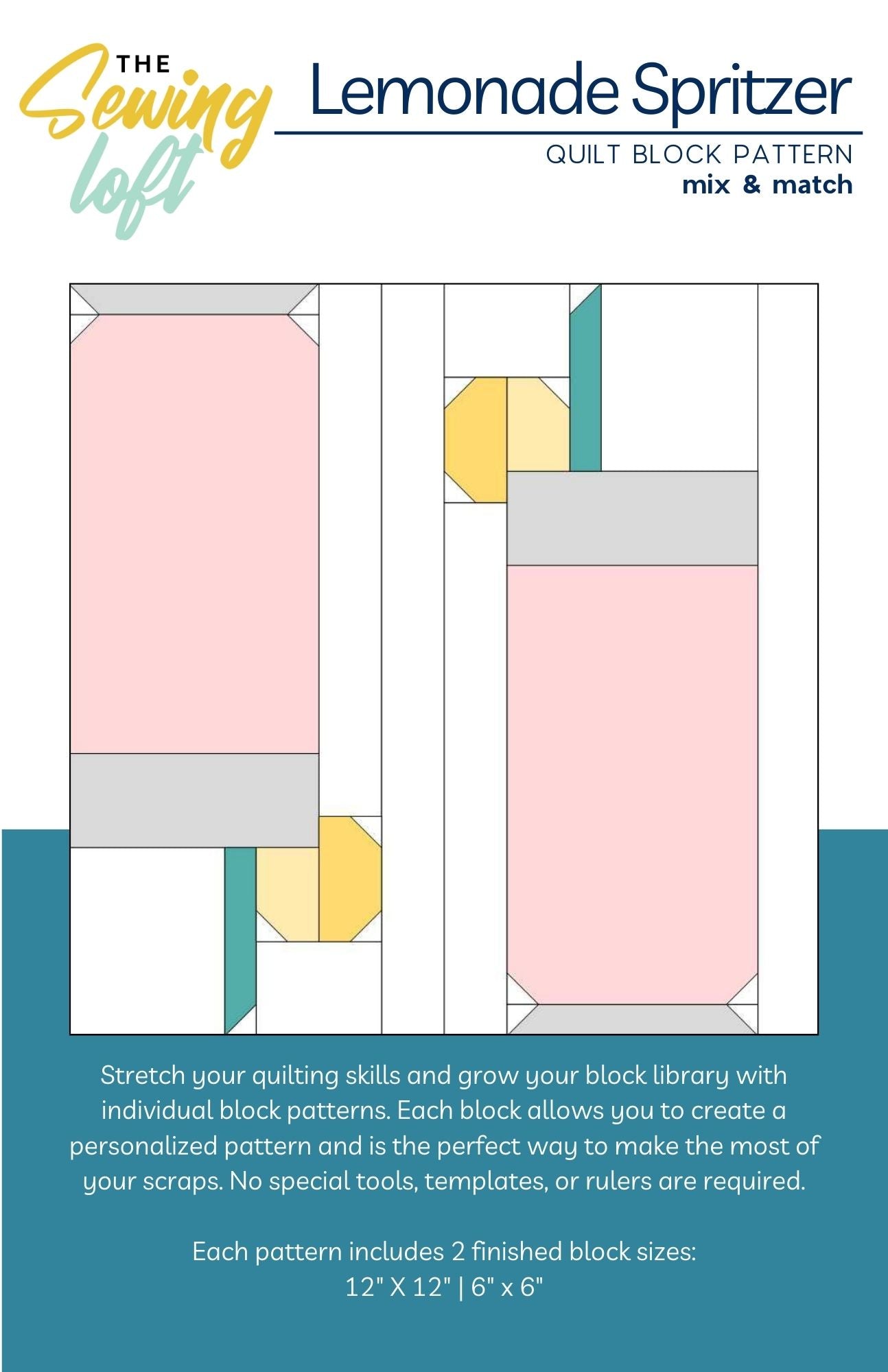 THE Sewing loft

Lemonade Spritzer

QUILT BLOCK PATTERN
mix & match

Stretch your quilting skills and grow your block library with individual block patterns. Each block allows you to create a personalized pattern and is the perfect way to make the most of your scraps. No special tools, templates, or rulers are required.

Each pattern includes 2 finished block sizes:
12" X 12" | 6" x 6"